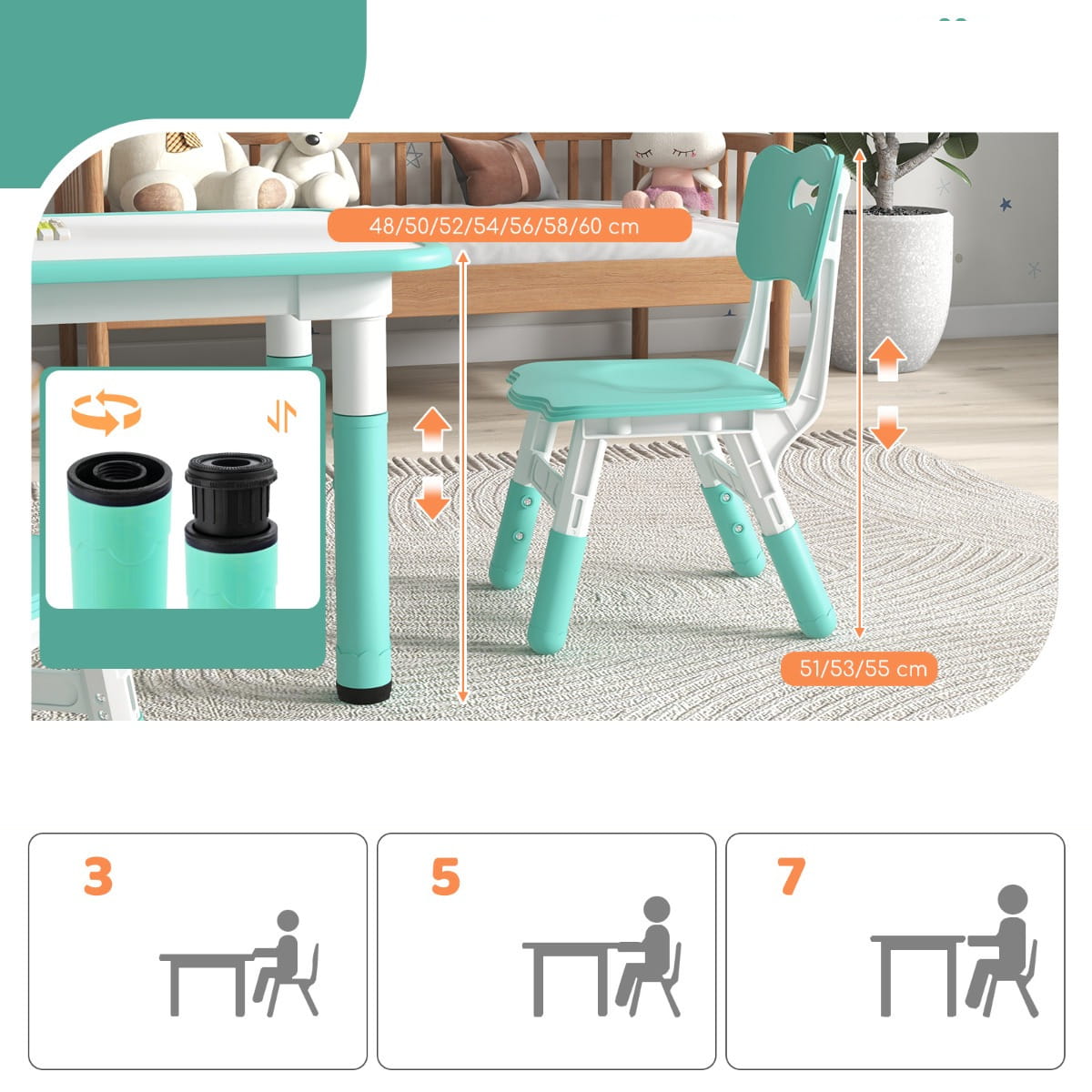 48/50/52/54/56/58/60 cm

51/53/55 cm

3

5

7